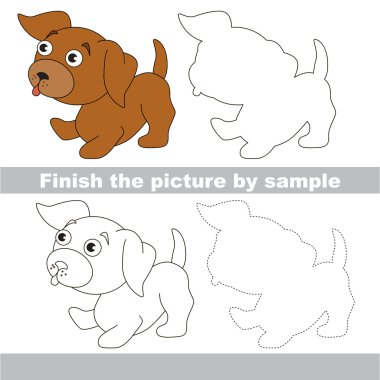 Finish the picture by sample