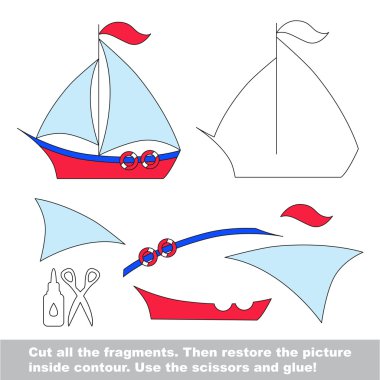 Cut all the fragments. Then restore the picture inside contour. Use the scissors and glue!