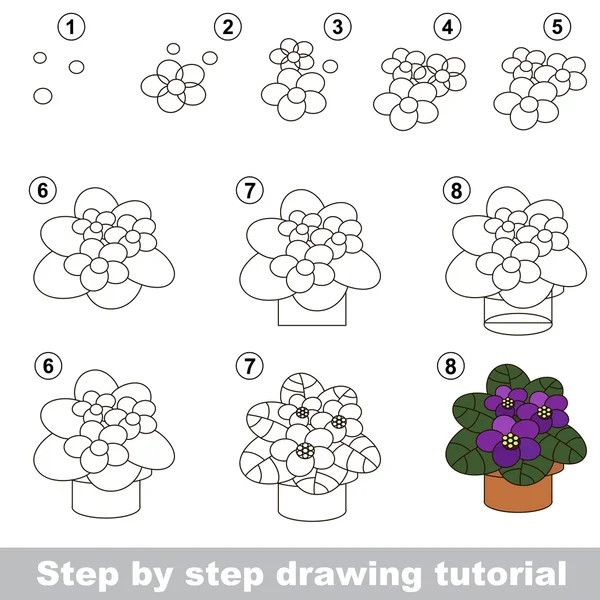 1

2

3

4

5

6

7

8

6

7

8

Step by step drawing tutorial