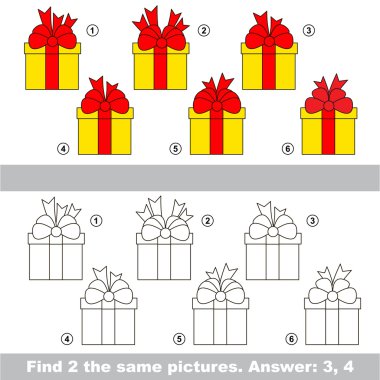 1
2
3
4
5
6

1
2
3
4
5
6

Find 2 the same pictures. Answer: 3, 4