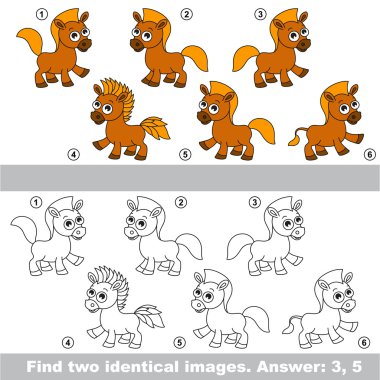 1
2
3
4
5
6

1
2
3
4
5
6

Find two identical images. Answer: 3, 5