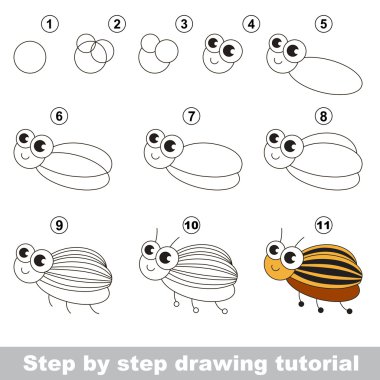 1 2 3 4 5

6 7 8

9 10 11

Step by step drawing tutorial