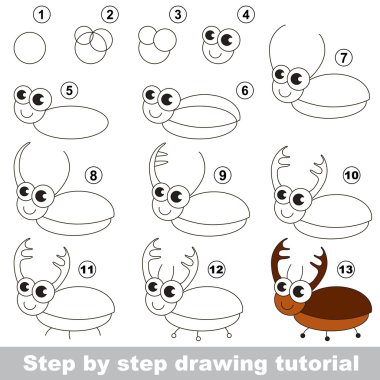 1 2 3 4

7

5 6

8 9 10

11 12 13

Step by step drawing tutorial