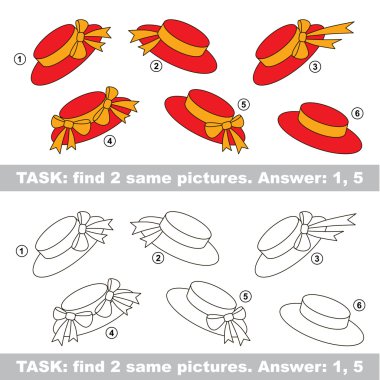 1
2
3
4
5
6

TASK: find 2 same pictures. Answer: 1, 5

1
2
3
4
5
6

TASK: find 2 same pictures. Answer: 1, 5