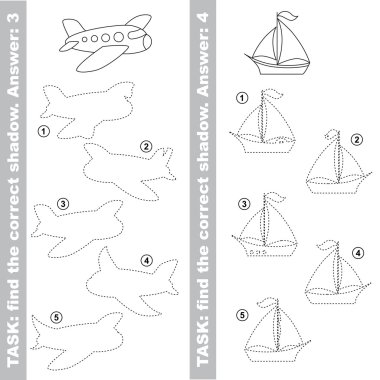 TASK: find the correct shadow. Answer: 3

1
2
3
4
5

TASK: find the correct shadow. Answer: 4

1
2
3
4
5