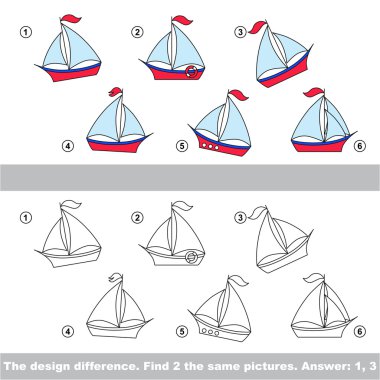 1
2
3
4
5
6

1
2
3
4
5
6

The design difference. Find 2 the same pictures. Answer: 1, 3