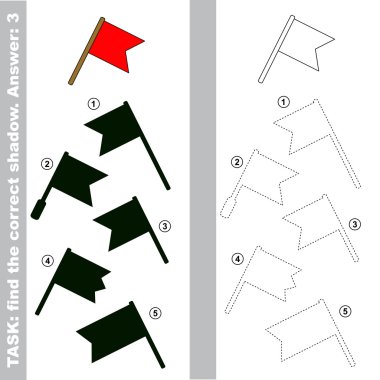 TASK: find the correct shadow. Answer: 3

1
2
3
4
5

1
2
3
4
5