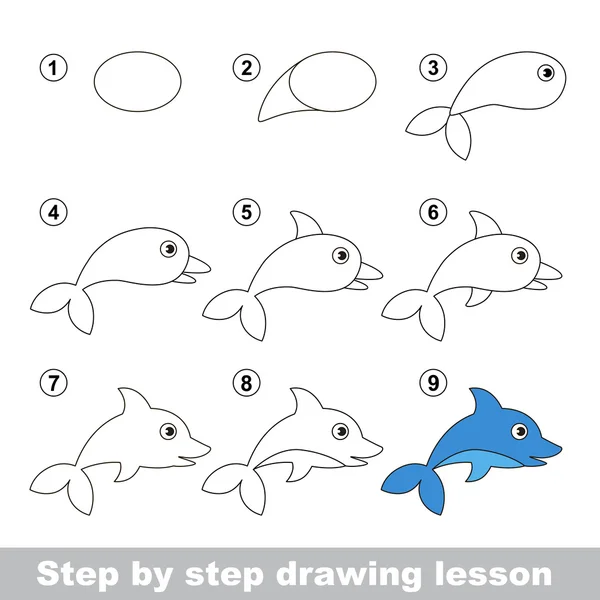 1

2

3

4

5

6

7

8

9

Step by step drawing lesson