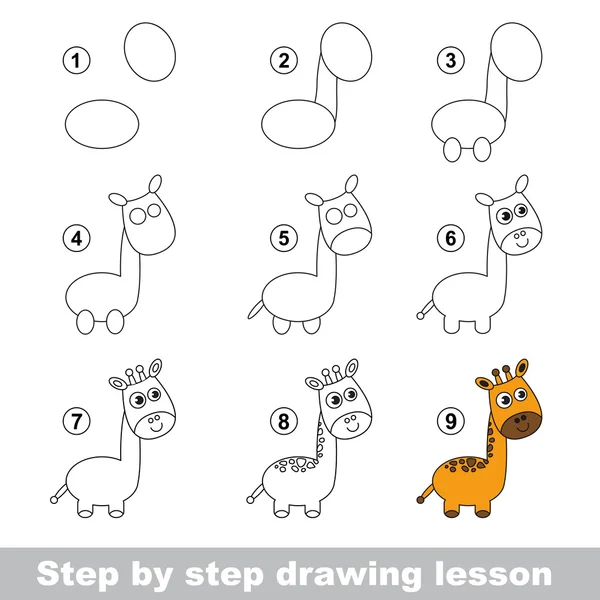 1
2
3
4
5
6
7
8
9
Step by step drawing lesson