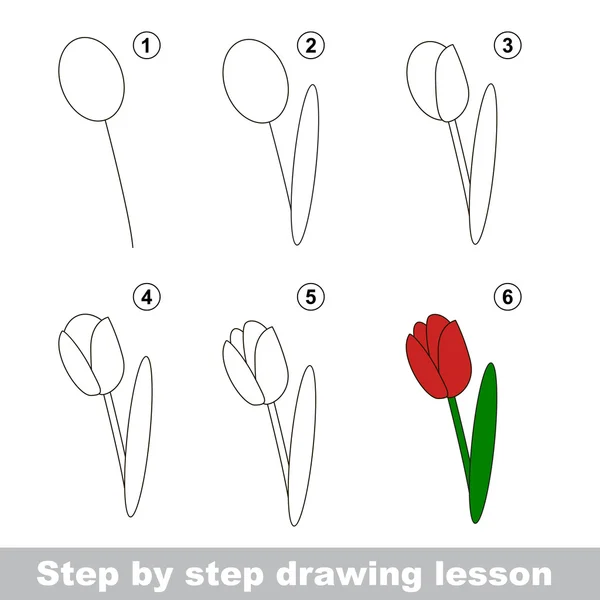 1
2
3
4
5
6
Step by step drawing lesson