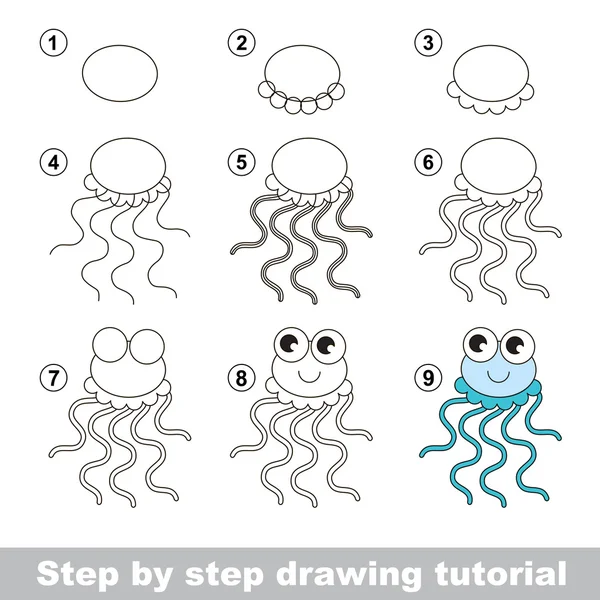 1
2
3
4
5
6
7
8
9
Step by step drawing tutorial