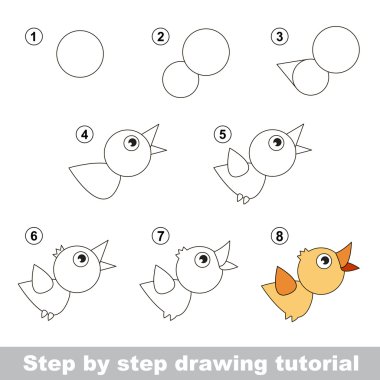 1
2
3
4
5
6
7
8
Step by step drawing tutorial