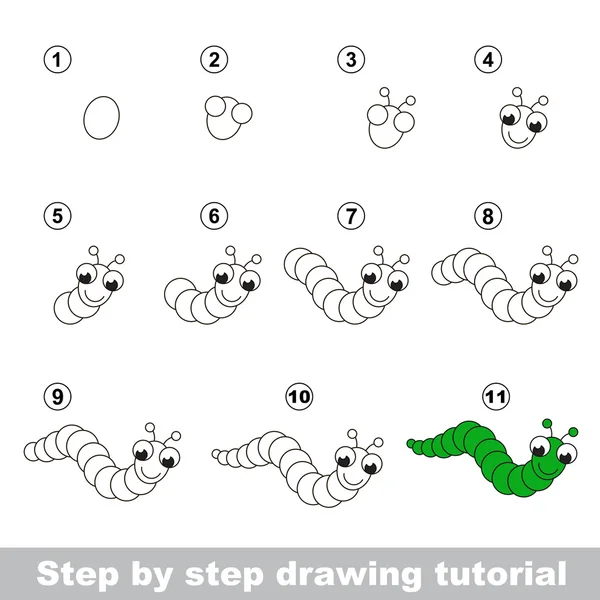 1
2
3
4
5
6
7
8
9
10
11

Step by step drawing tutorial