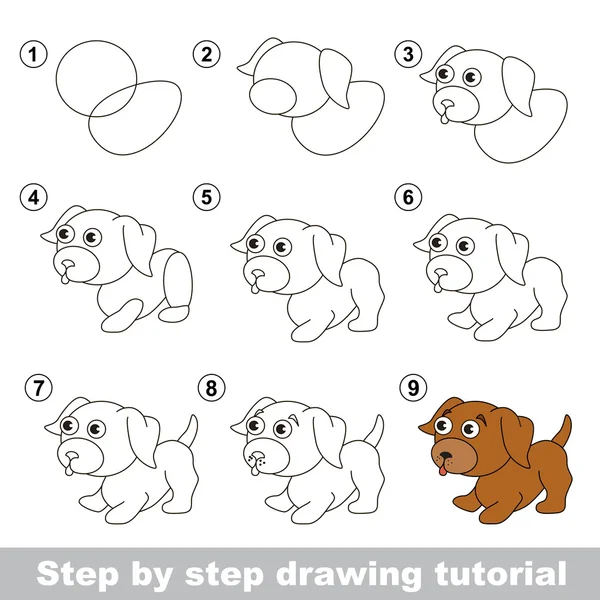 1
2
3
4
5
6
7
8
9

Step by step drawing tutorial