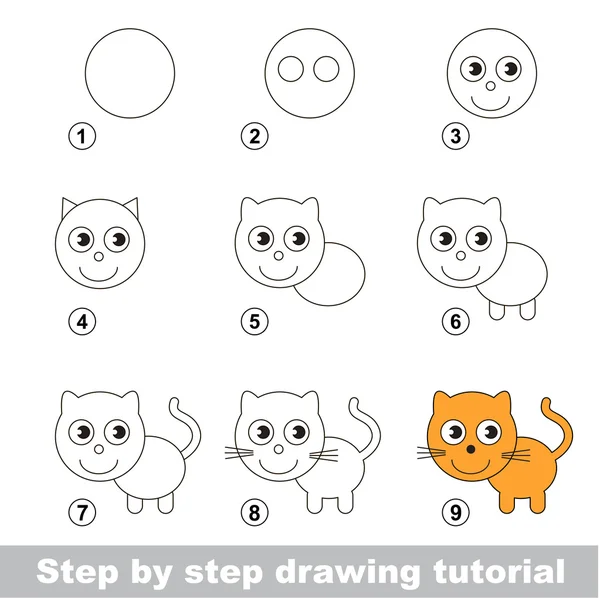 1
2
3
4
5
6
7
8
9

Step by step drawing tutorial