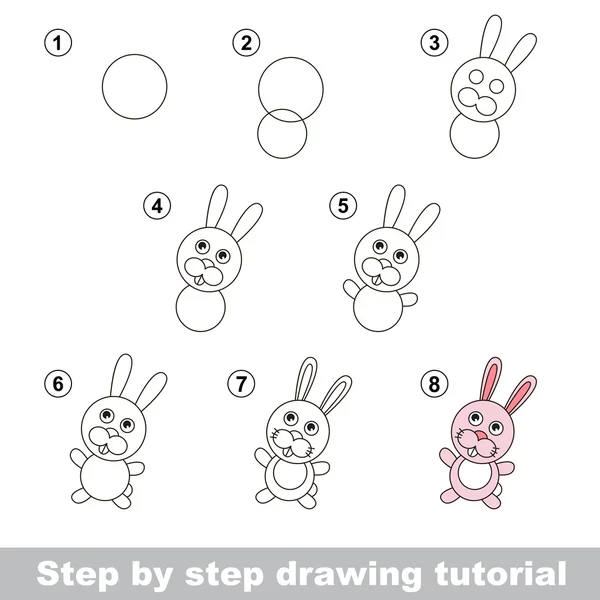 1
2
3
4
5
6
7
8
Step by step drawing tutorial