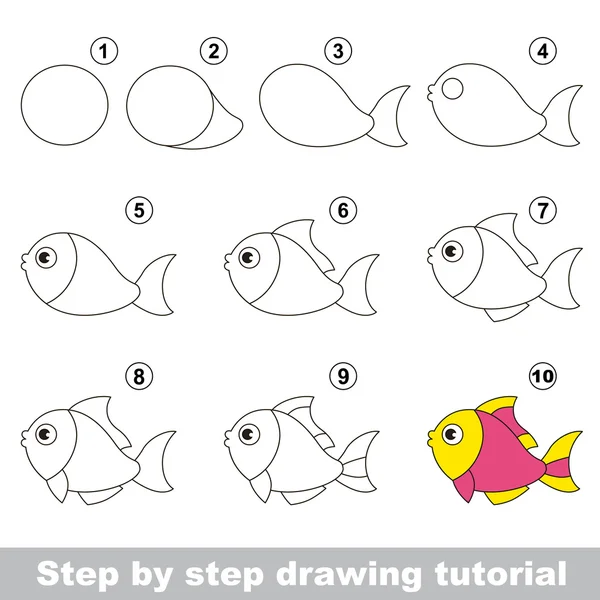 1
2
3
4
5
6
7
8
9
10
Step by step drawing tutorial