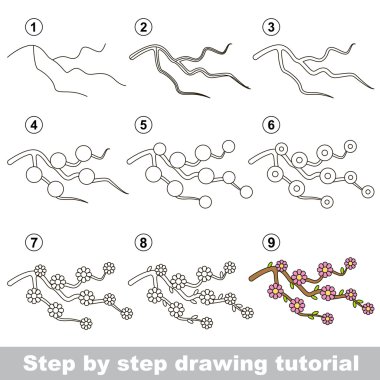 1
2
3
4
5
6
7
8
9
Step by step drawing tutorial