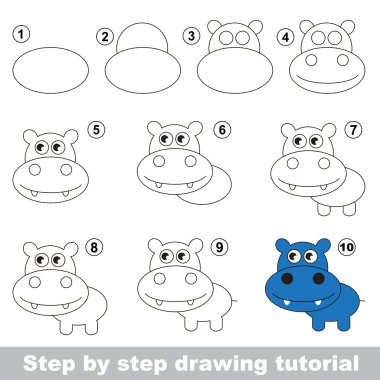 1
2
3
4
5
6
7
8
9
10
Step by step drawing tutorial