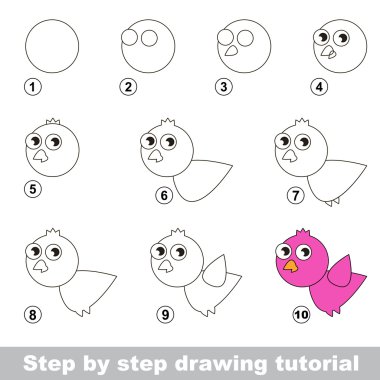 1
2
3
4
5
6
7
8
9
10

Step by step drawing tutorial