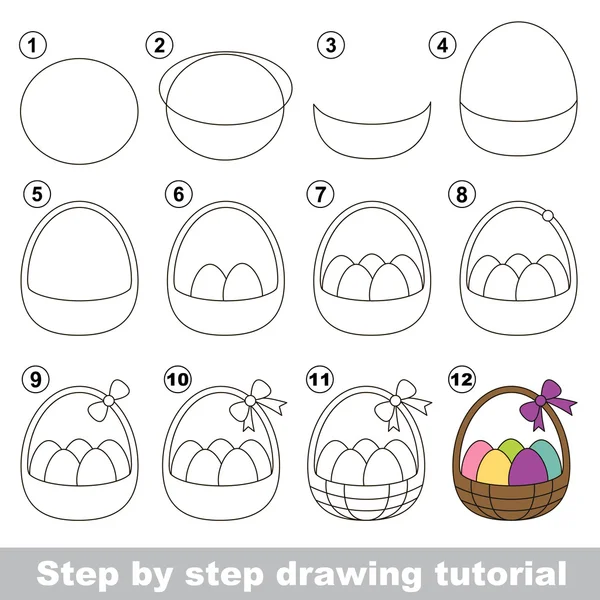 1
2
3
4
5
6
7
8
9
10
11
12
Step by step drawing tutorial