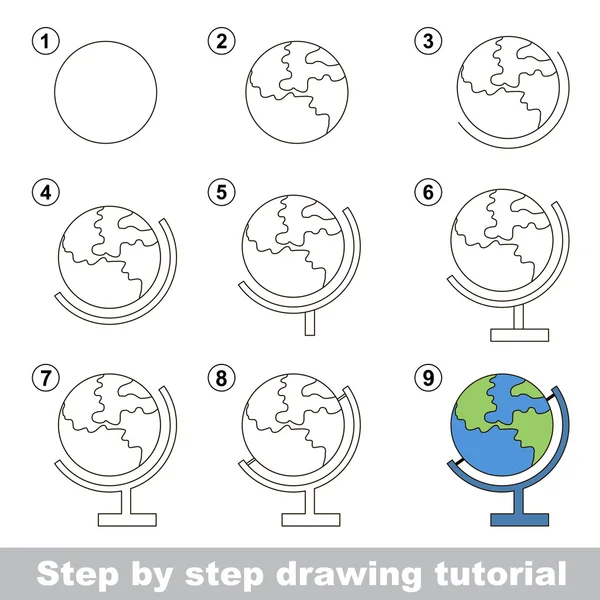 1
2
3
4
5
6
7
8
9
Step by step drawing tutorial