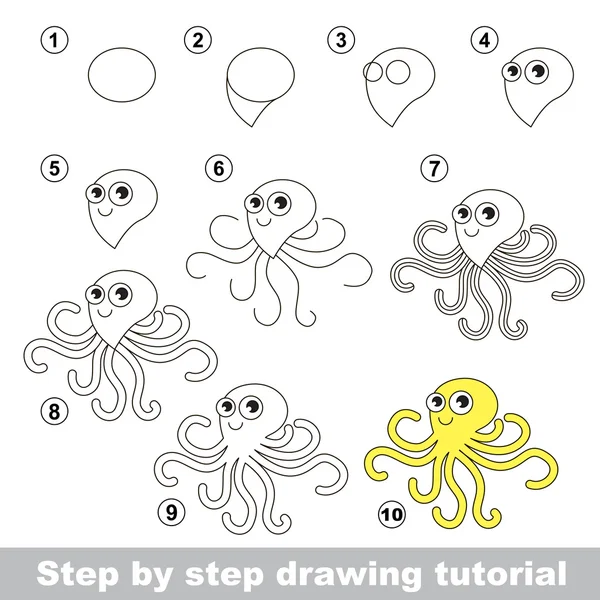 1
2
3
4
5
6
7
8
9
10

Step by step drawing tutorial