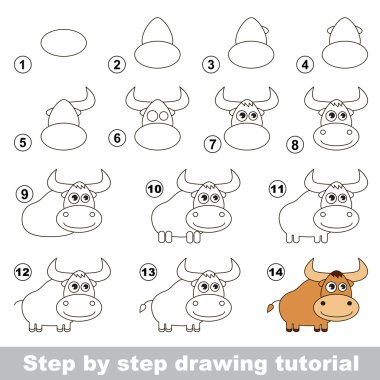 1

2

3

4

5

6

7

8

9

10

11

12

13

14

Step by step drawing tutorial