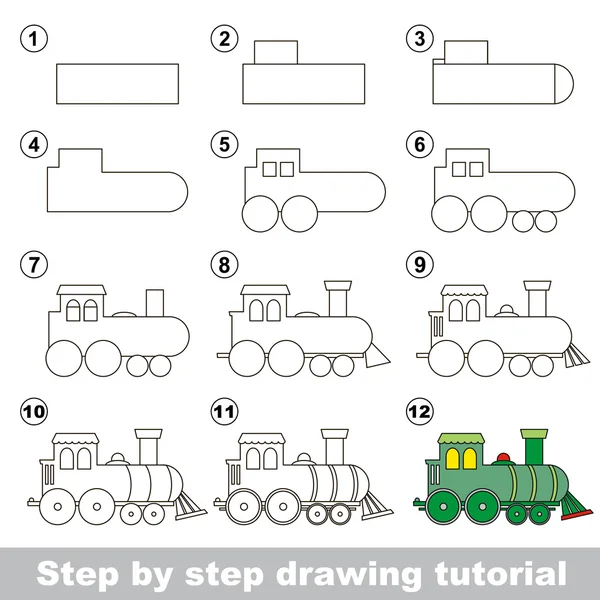 1
2
3
4
5
6
7
8
9
10
11
12

Step by step drawing tutorial