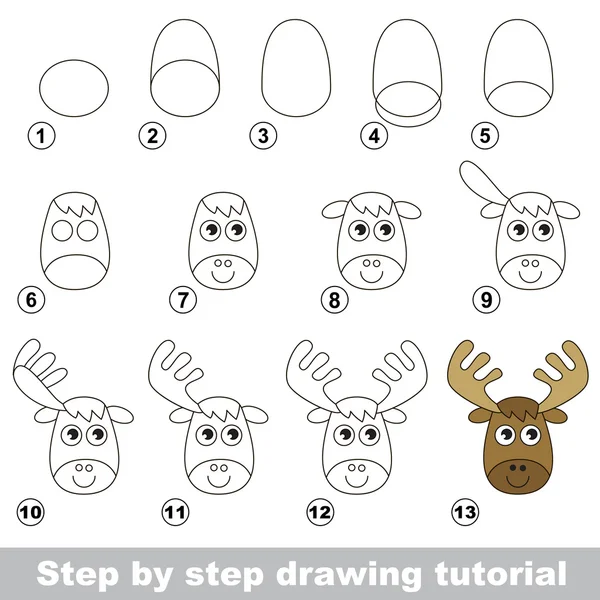 1
2
3
4
5
6
7
8
9
10
11
12
13

Step by step drawing tutorial