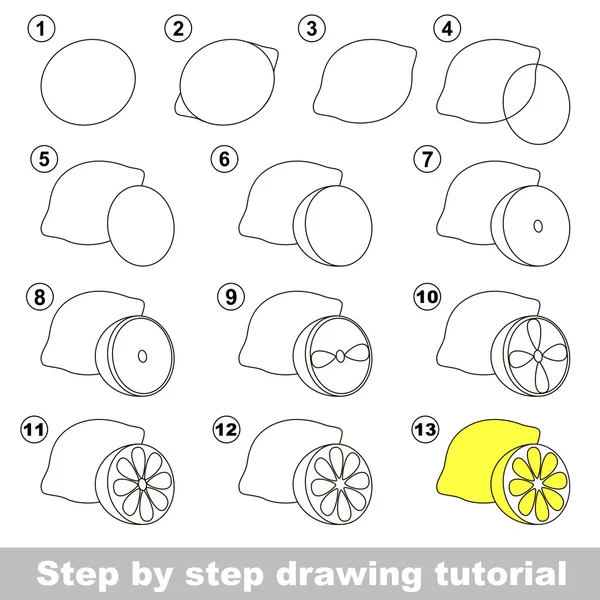 1
2
3
4
5
6
7
8
9
10
11
12
13

Step by step drawing tutorial