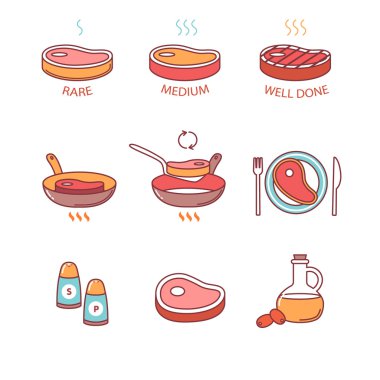 RARE
MEDIUM
WELL DONE

S
P