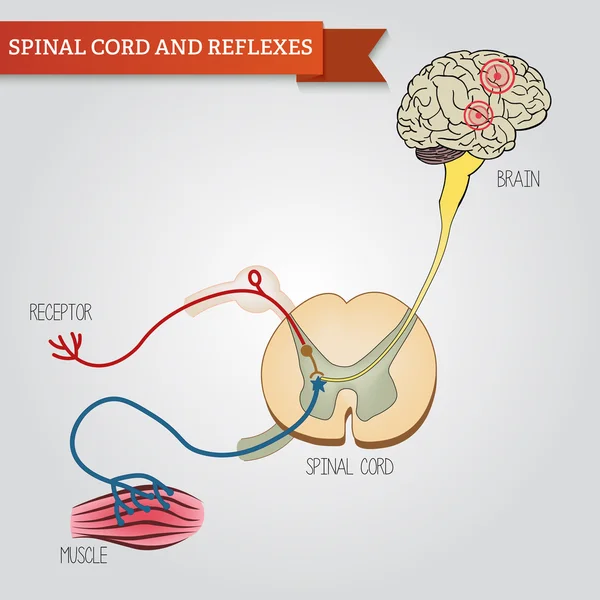 SPINAL CORD AND REFLEXES

BRAIN

RECEPTOR

SPINAL CORD

MUSCLE