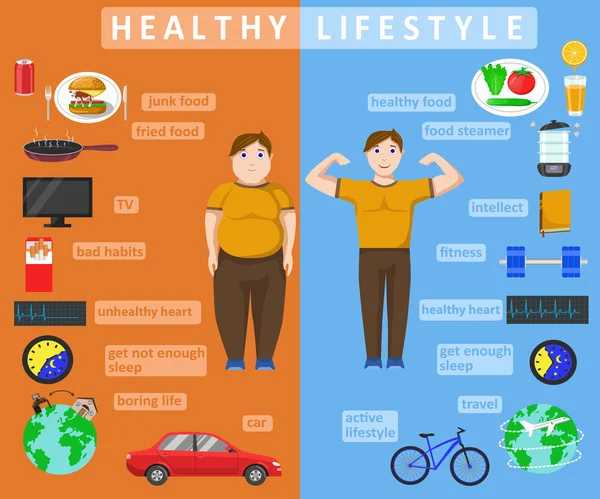 HEALTHY LIFESTYLE

junk food

fried food

TV

bad habits

unhealthy heart

get not enough sleep

boring life

car

healthy food

food steamer

intellect

fitness

healthy heart

get enough sleep

travel

active lifestyle