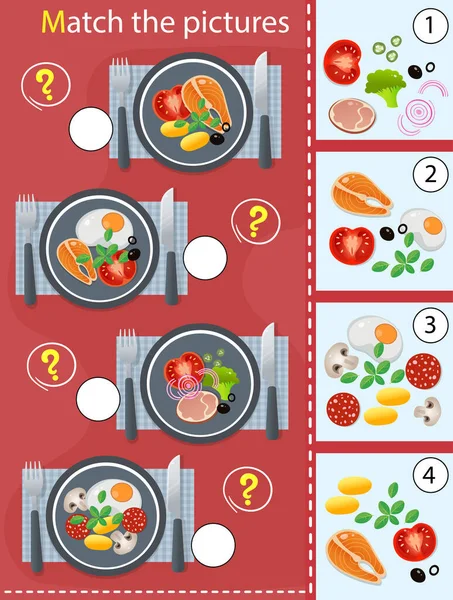 Match the pictures

?

?

?

?

1

2

3

4