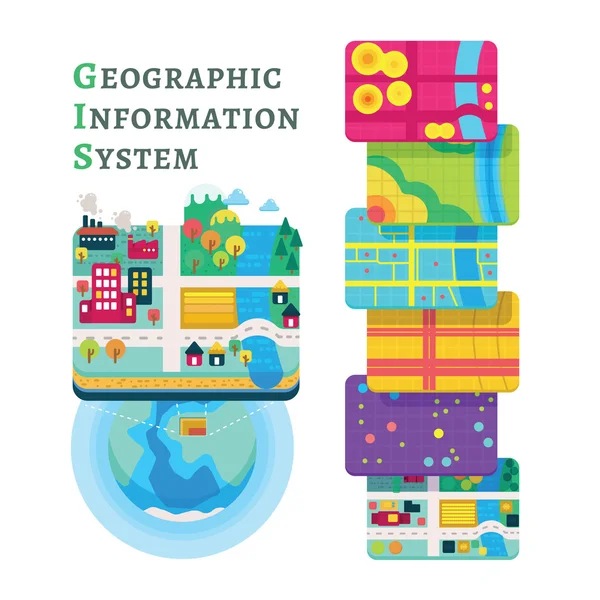 GEOGRAPHIC
INFORMATION
SYSTEM