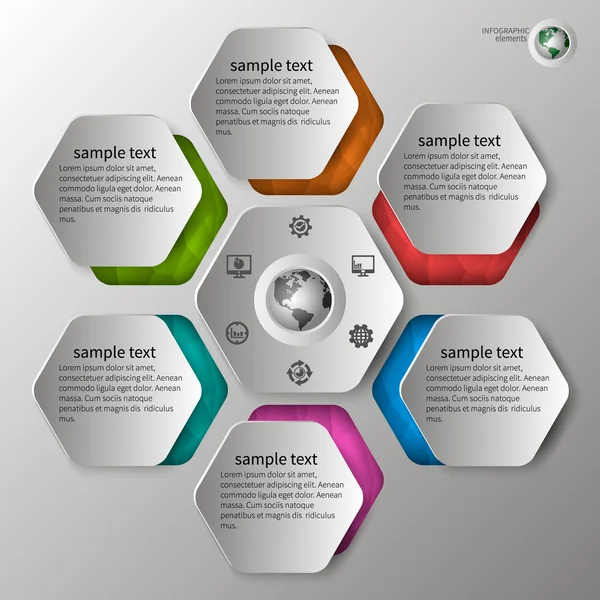 INFOGRAPHIC elements

sample text
Lorem ipsum dolor sit amet, consectetuer adipiscing elit. Aenean commodo ligula eget dolor. Aenean massa. Cum sociis natoque penatibus et magnis dis ridiculus mus.

sample text
Lorem ipsum dolor sit amet, consectetuer adipiscing elit. Aenean commodo ligula eget dolor. Aenean massa. Cum sociis natoque penatibus et magnis dis ridiculus mus.

sample text
Lorem ipsum dolor sit amet, consectetuer adipiscing elit. Aenean commodo ligula eget dolor. Aenean massa. Cum sociis natoque penatibus et magnis dis ridiculus mus.

sample text
Lorem ipsum dolor sit amet, consectetuer adipiscing elit. Aenean commodo ligula eget dolor. Aenean massa. Cum sociis natoque penatibus et magnis dis ridiculus mus.

sample text
Lorem ipsum dolor sit amet, consectetuer adipiscing elit. Aenean commodo ligula eget dolor. Aenean massa. Cum sociis natoque penatibus et magnis dis ridiculus mus.

sample text
Lorem ipsum dolor sit amet, consectetuer adipiscing elit. Aenean commodo ligula eget dolor. Aenean massa. Cum sociis natoque penatibus et magnis dis ridiculus mus.