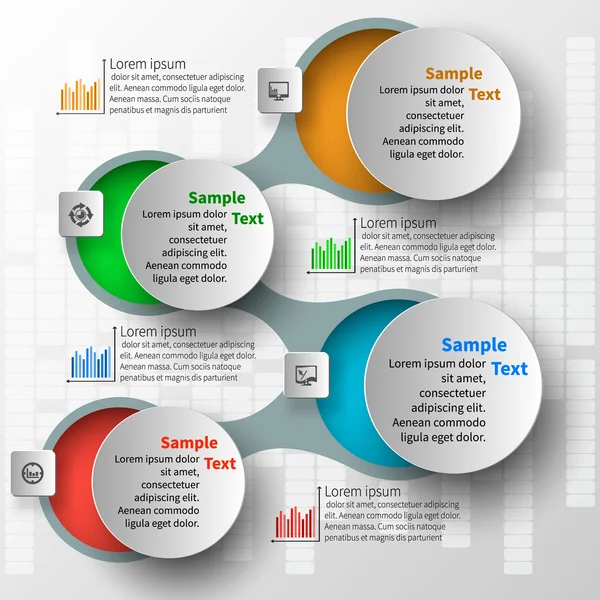 Lorem ipsum
dolor sit amet, consectetuer adipiscing elit. Aenean commodo ligula eget dolor. Aenean massa. Cum sociis natoque penatibus et magnis dis parturient

Sample Text
Lorem ipsum dolor sit amet, consectetuer adipiscing elit. Aenean commodo ligula eget dolor.

Sample Text
Lorem ipsum dolor sit amet, consectetuer adipiscing elit. Aenean commodo ligula eget dolor.

Lorem ipsum
dolor sit amet, consectetuer adipiscing elit. Aenean commodo ligula eget dolor. Aenean massa. Cum sociis natoque penatibus et magnis dis parturient

Lorem ipsum
dolor sit amet, consectetuer adipiscing elit. Aenean commodo ligula eget dolor. Aenean massa. Cum sociis natoque penatibus et magnis dis parturient

Sample Text
Lorem ipsum dolor sit amet, consectetuer adipiscing elit. Aenean commodo ligula eget dolor.

Sample Text
Lorem ipsum dolor sit amet, consectetuer adipiscing elit. Aenean commodo ligula eget dolor.

Lorem ipsum
dolor sit amet, consectetuer adipiscing elit. Aenean commodo ligula eget dolor. Aenean massa. Cum sociis natoque penatibus et magnis dis parturient