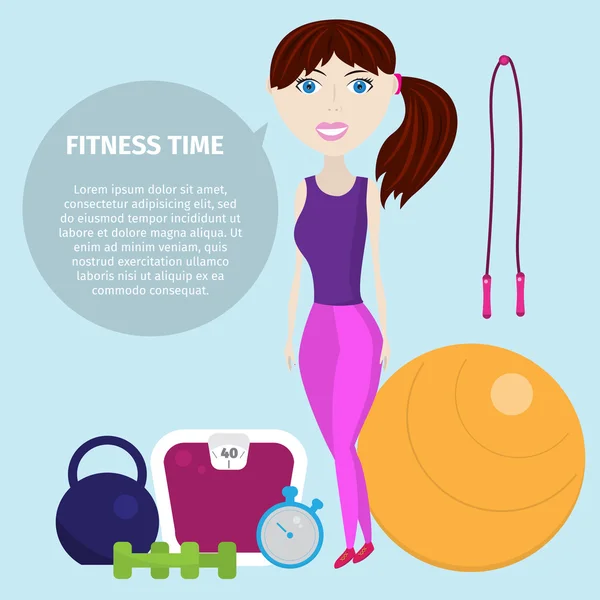 FITNESS TIME

Lorem ipsum dolor sit amet, consectetur adipisicing elit, sed do eiusmod tempor incididunt ut labore et dolore magna aliqua. Ut enim ad minim veniam, quis nostrud exercitation ullamco laboris nisi ut aliquip ex ea commodo consequat.

40