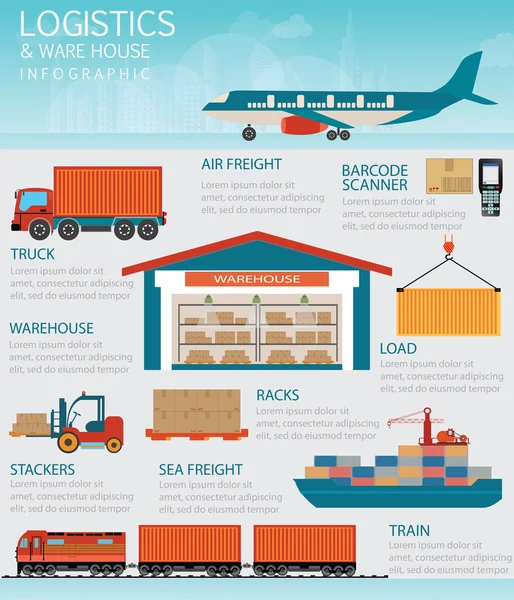 LOGISTICS
& WARE HOUSE
INFOGRAPHIC

AIR FREIGHT
Lorem ipsum dolor sit amet, consectetur adipiscing elit, sed do eiusmod tempor

BARCODE SCANNER
Lorem ipsum dolor sit amet, consectetur adipiscing elit, sed do eiusmod tempor

TRUCK
Lorem ipsum dolor sit amet, consectetur adipiscing elit, sed do eiusmod tempor

WAREHOUSE

WAREHOUSE
Lorem ipsum dolor sit amet, consectetur adipiscing elit, sed do eiusmod tempor

LOAD
Lorem ipsum dolor sit amet, consectetur adipiscing elit, sed do eiusmod tempor

RACKS
Lorem ipsum dolor sit amet, consectetur adipiscing elit, sed do eiusmod tempor

STACKERS
Lorem ipsum dolor sit amet, consectetur adipiscing elit, sed do eiusmod tempor

SEA FREIGHT
Lorem ipsum dolor sit amet, consectetur adipiscing elit, sed do eiusmod tempor

TRAIN
Lorem ipsum dolor sit amet, consectetur adipiscing elit, sed do eiusmod tempor