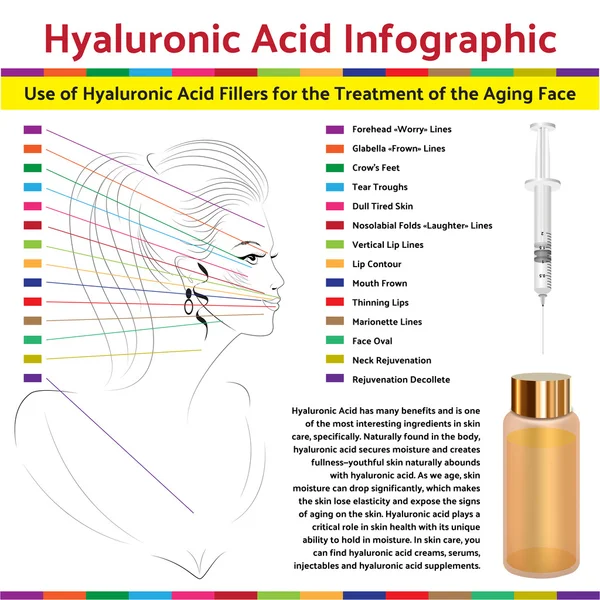 Hyaluronic Acid Infographic

Use of Hyaluronic Acid Fillers for the Treatment of the Aging Face

Forehead «Worry» Lines
Glabella «Frown» Lines
Crow's Feet
Tear Troughs
Dull Tired Skin
Nosolabial Folds «Laughter» Lines
Vertical Lip Lines
Lip Contour
Mouth Frown
Thinning Lips
Marionette Lines
Face Oval
Neck Rejuvenation
Rejuvenation Decollete

Hyaluronic Acid has many benefits and is one of the most interesting ingredients in skin care, specifically. Naturally found in the body, hyaluronic acid secures moisture and creates fullness–youthful skin naturally abounds with hyaluronic acid. As we age, skin moisture can drop significantly, which makes the skin lose elasticity and expose the signs of aging on the skin. Hyaluronic acid plays a critical role in skin health with its unique ability to hold in moisture. In skin care, you can find hyaluronic acid creams, serums, injectables and hyaluronic acid supplements.