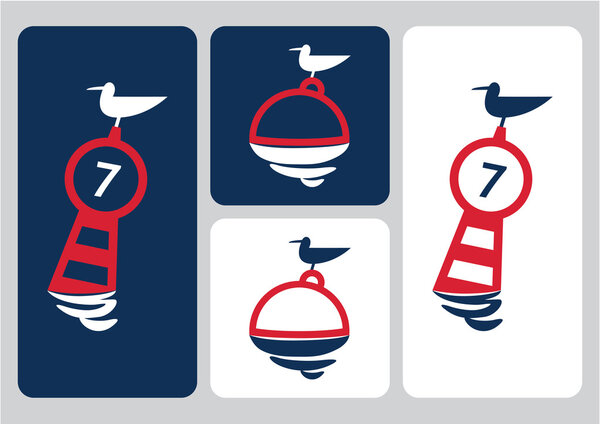 7

7