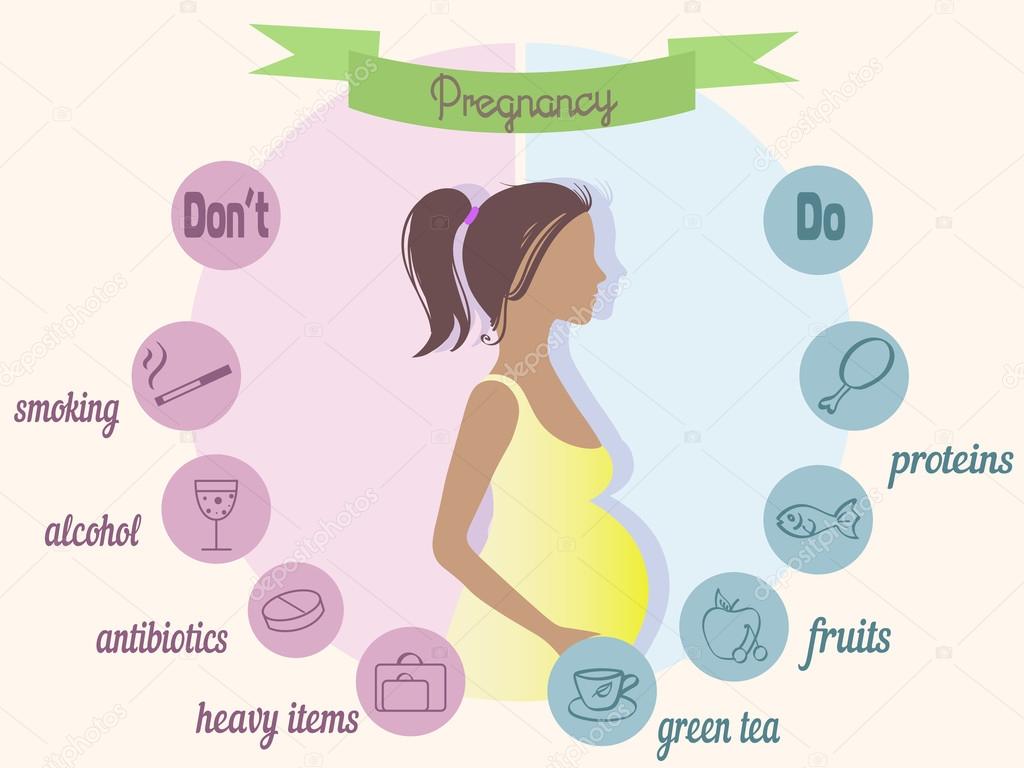 Pregnancy

Don't

smoking

alcohol

antibiotics

heavy items

Do

proteins

fruits

green tea

depositphotos