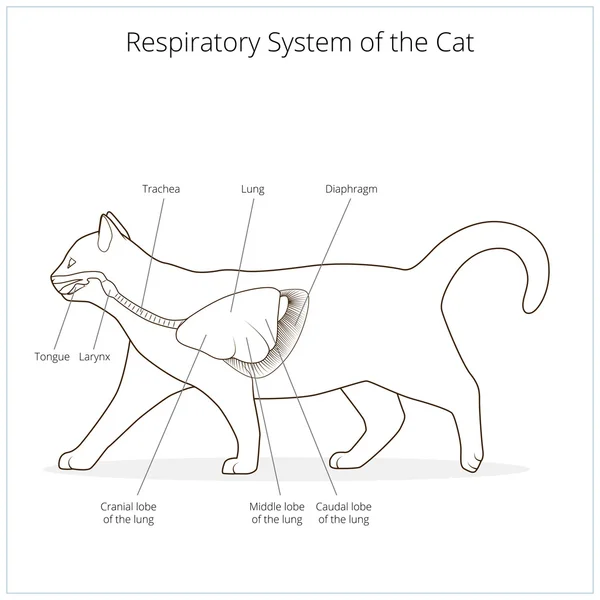 Respiratory System of the Cat

Trachea

Lung

Diaphragm

Tongue

Larynx

Cranial lobe of the lung

Middle lobe of the lung

Caudal lobe of the lung