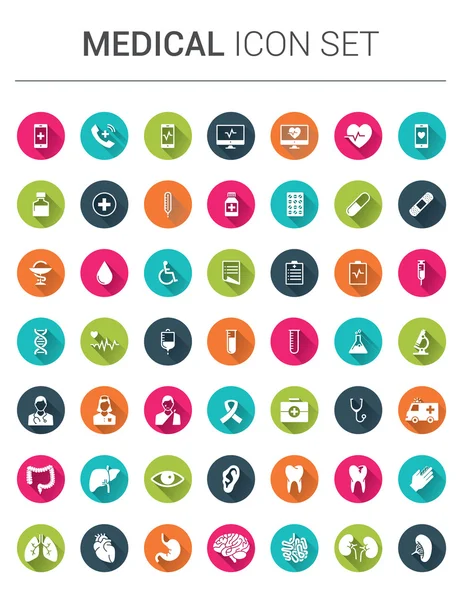 MEDICAL ICON SET