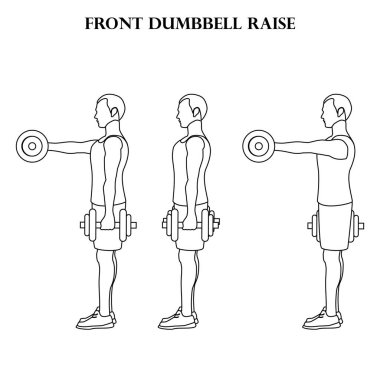 FRONT DUMBBELL RAISE