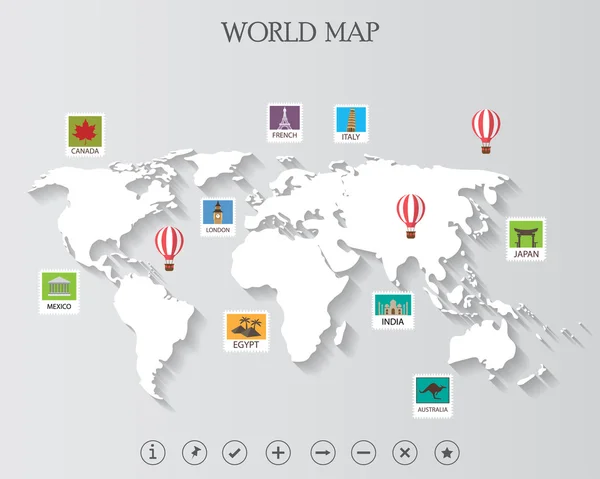 WORLD MAP

CANADA

FRENCH

ITALY

LONDON

JAPAN

MEXICO

EGYPT

INDIA

AUSTRALIA