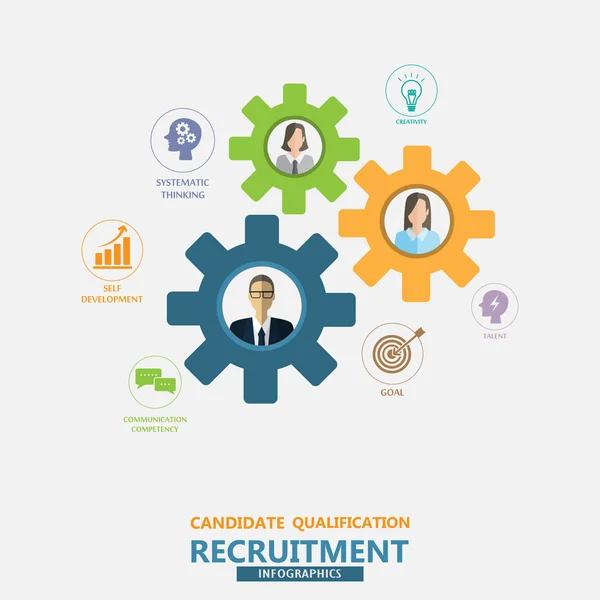 CREATIVITY

SYSTEMATIC THINKING

SELF DEVELOPMENT

TALENT

GOAL

COMMUNICATION COMPETENCY

CANDIDATE QUALIFICATION

RECRUITMENT

INFOGRAPHICS