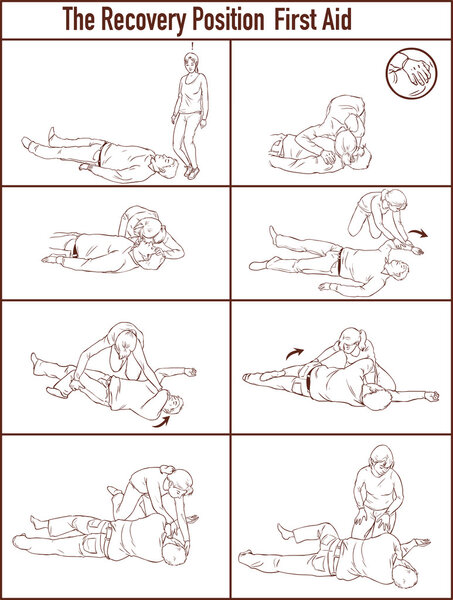 The Recovery Position First Aid

!