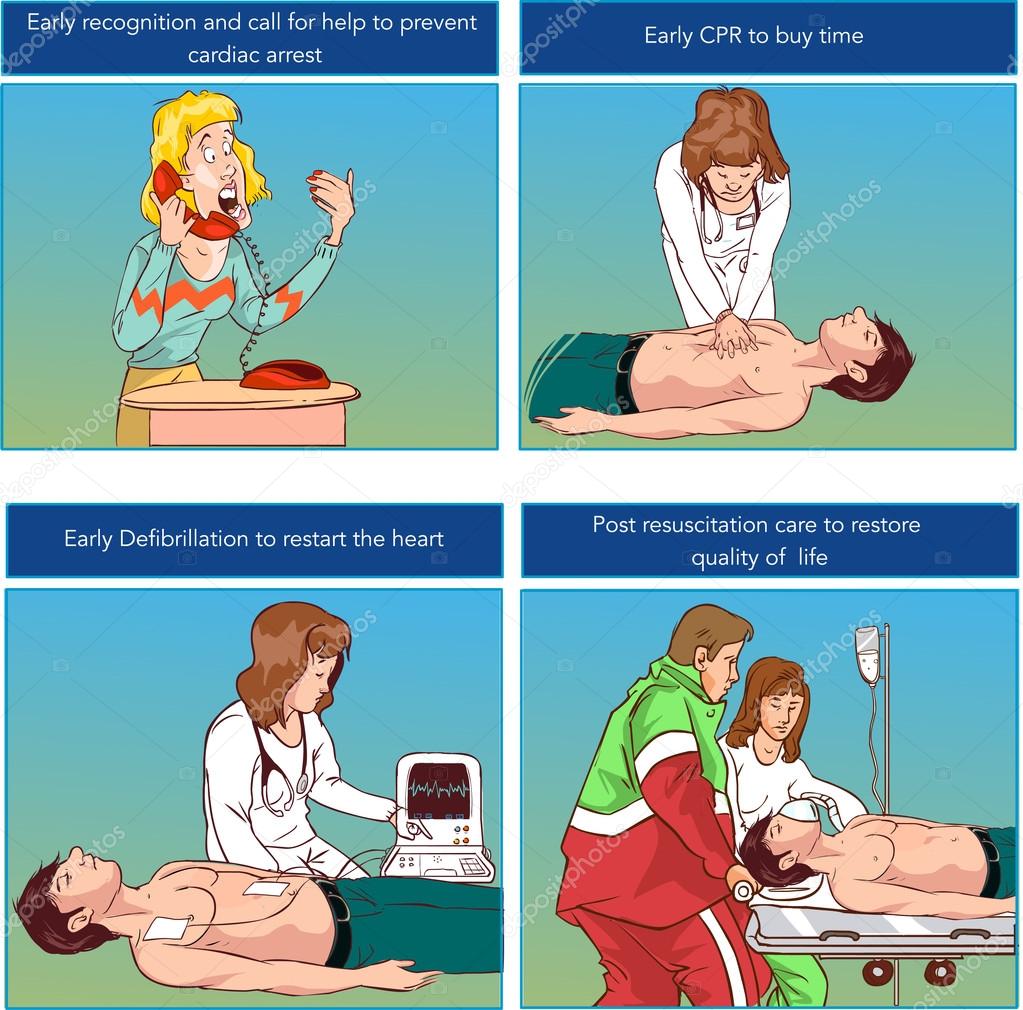 Early recognition and call for help to prevent cardiac arrest

Early CPR to buy time

Early Defibrillation to restart the heart

Post resuscitation care to restore quality of life

depositphotos